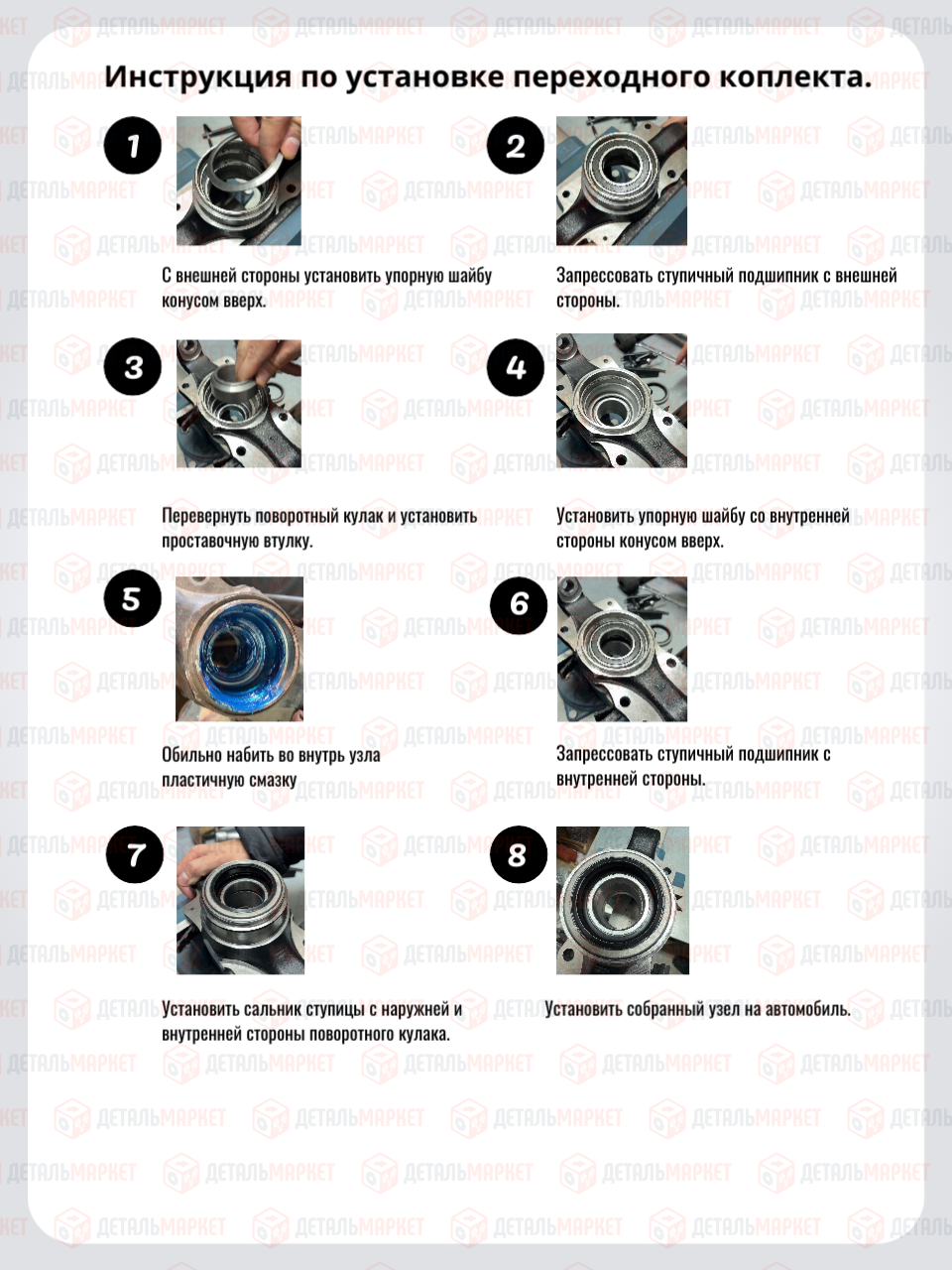 Инструкция по установке переходного коплекта.

1

С внешней стороны установить упорную шайбу конусом вверх.

2

Запрессовать ступичный подшипник с внешней стороны.

3

Перевернуть поворотный кулак и установить проставочную втулку.

4

Установить упорную шайбу со внутренней стороны конусом вверх.

5

Обильно набить во внутрь узла пластичную смазку

6

Запрессовать ступичный подшипник с внутренней стороны.

7

Установить сальник ступицы с наружней и внутренней стороны поворотного кулака.

8

Установить собранный узел на автомобиль.

ДЕТАЛЬМАРКЕТ